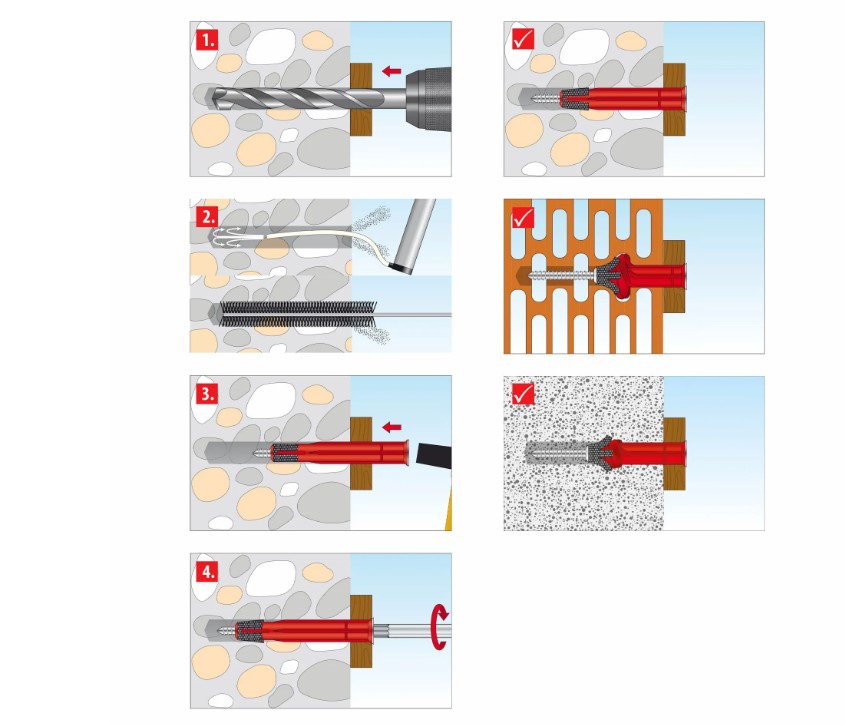 1.

2.

3.

4.