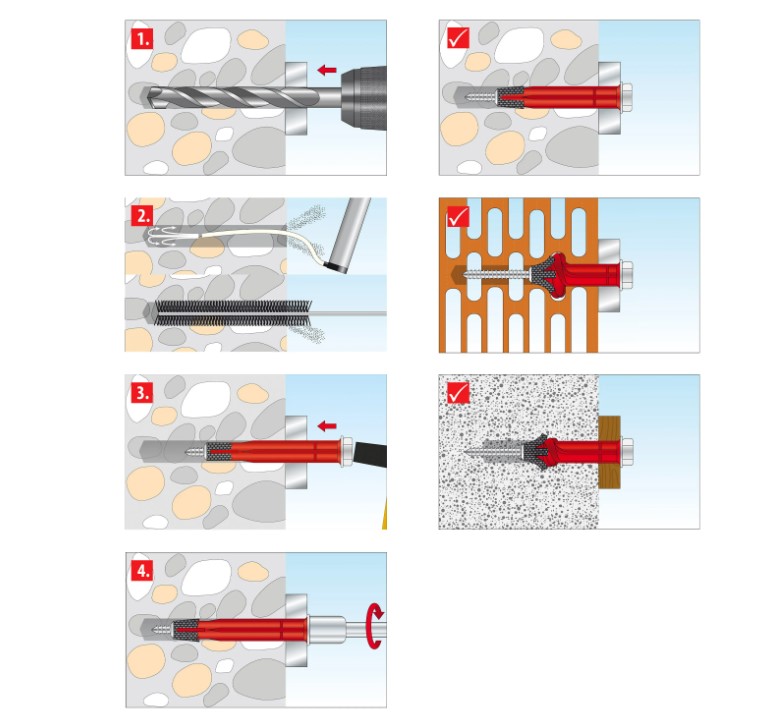 1.

2.

3.

4.